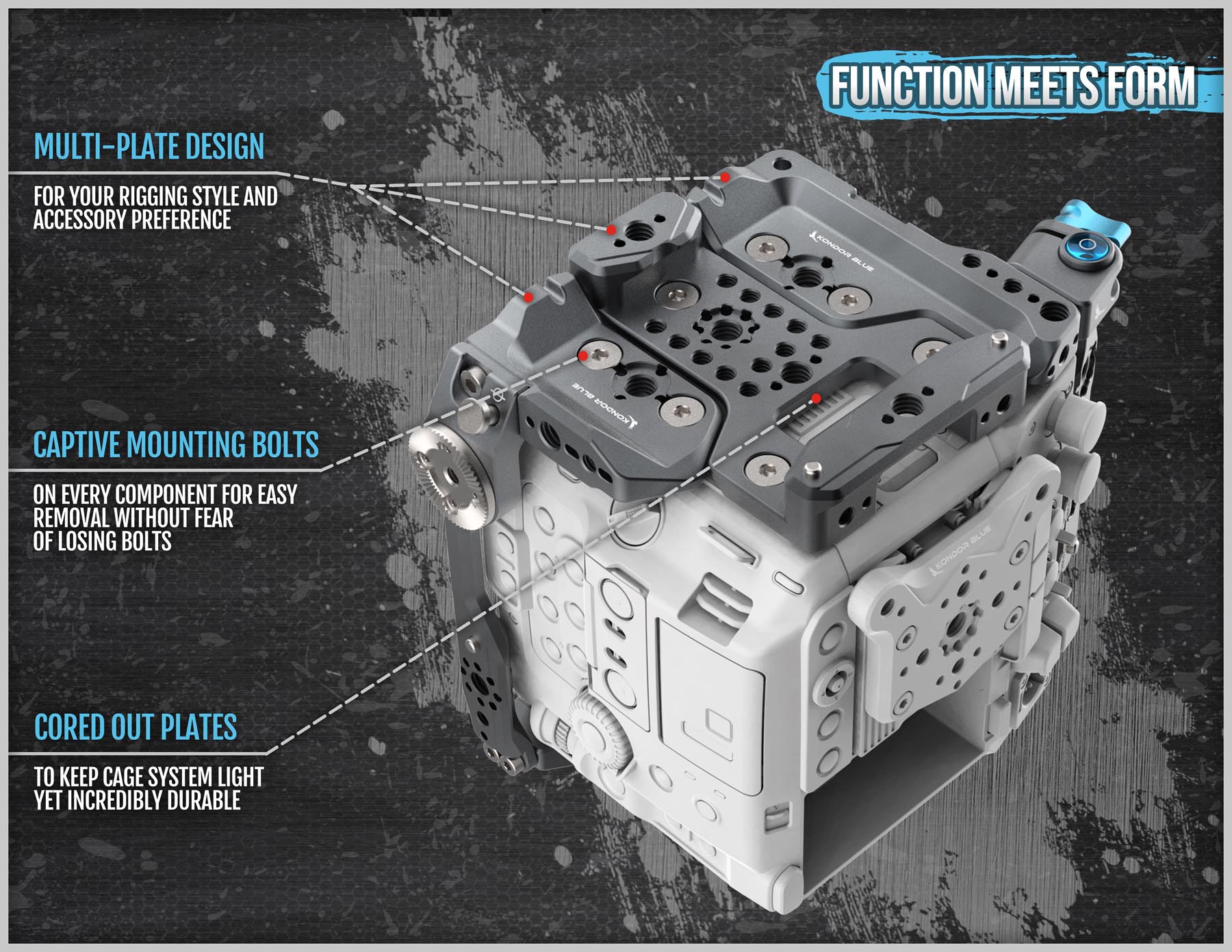 FUNCTION MEETS FORM

MULTI-PLATE DESIGN

FOR YOUR RIGGING STYLE AND ACCESSORY PREFERENCE

CAPTIVE MOUNTING BOLTS

ON EVERY COMPONENT FOR EASY REMOVAL WITHOUT FEAR OF LOSING BOLTS

CORED OUT PLATES

TO KEEP CAGE SYSTEM LIGHT YET INCREDIBLY DURABLE

KONDOR BLUE

KONDOR BLUE

KONDOR BLUE