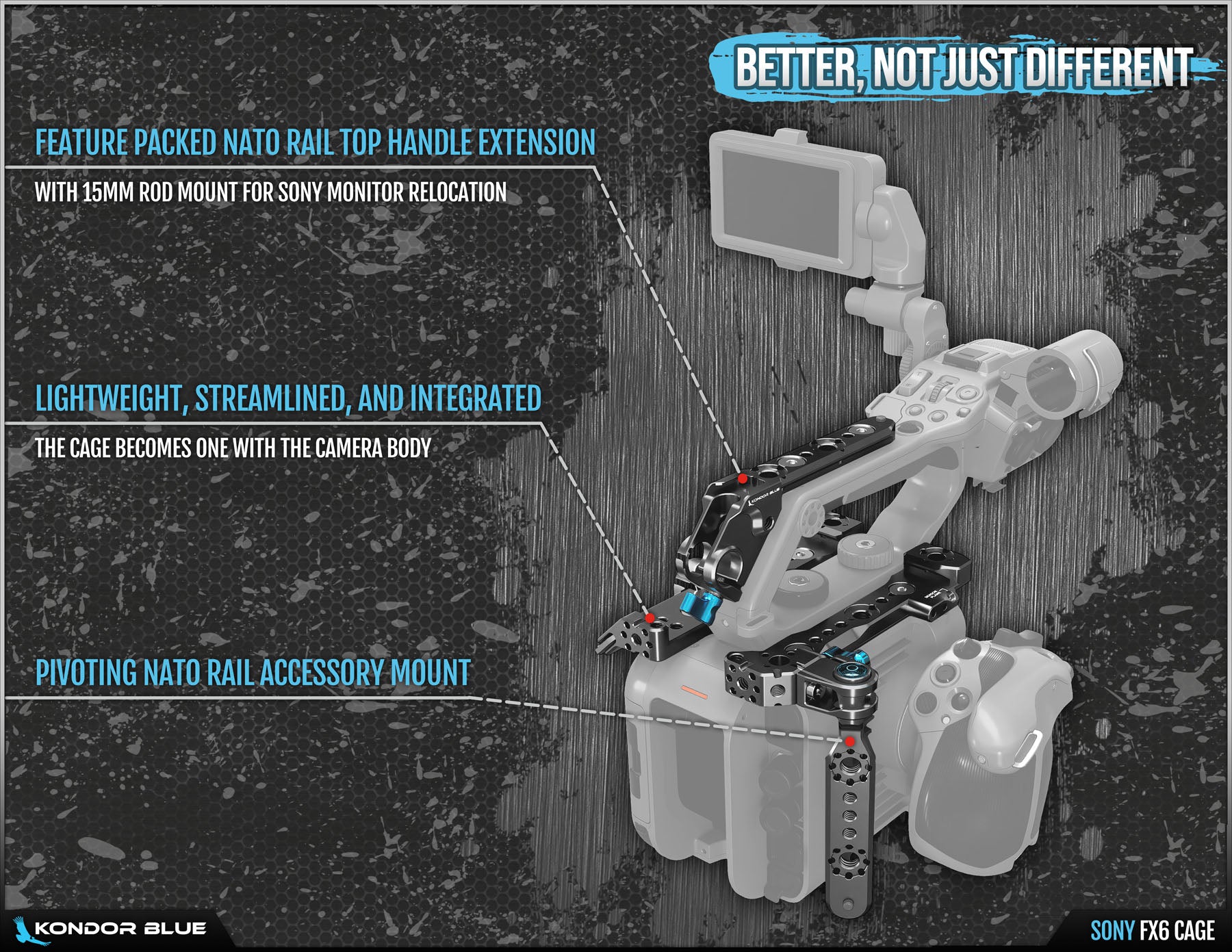 BETTER, NOT JUST DIFFERENT

FEATURE PACKED NATO RAIL TOP HANDLE EXTENSION

WITH 15MM ROD MOUNT FOR SONY MONITOR RELOCATION

LIGHTWEIGHT, STREAMLINED, AND INTEGRATED

THE CAGE BECOMES ONE WITH THE CAMERA BODY

PIVOTING NATO RAIL ACCESSORY MOUNT

KONDOR BLUE

KONDOR BLUE

SONY FX6 CAGE