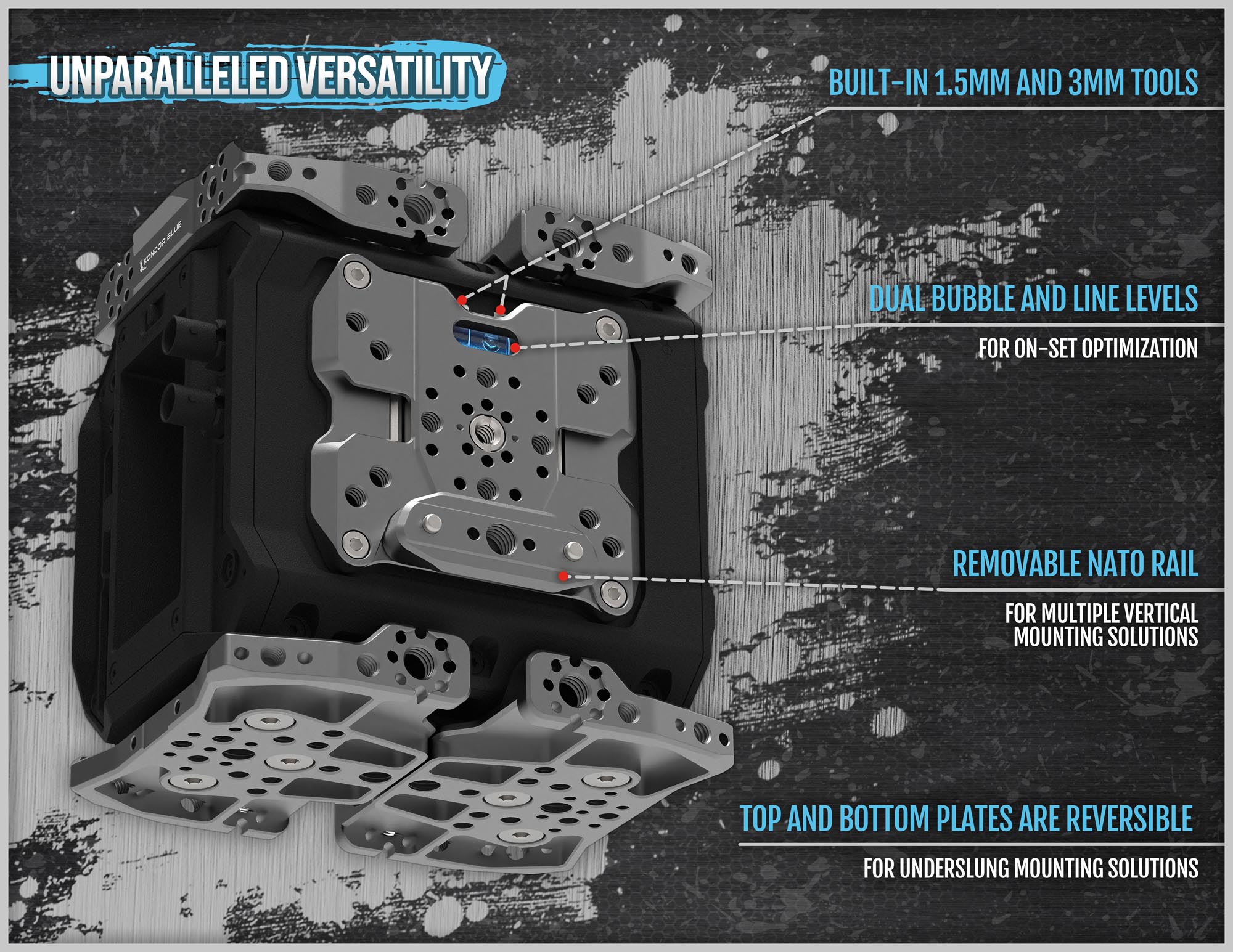 UNPARALLELED VERSATILITY

KONDOR BLUE

BUILT-IN 1.5MM AND 3MM TOOLS

DUAL BUBBLE AND LINE LEVELS

FOR ON-SET OPTIMIZATION

REMOVABLE NATO RAIL

FOR MULTIPLE VERTICAL MOUNTING SOLUTIONS

TOP AND BOTTOM PLATES ARE REVERSIBLE

FOR UNDERSLUNG MOUNTING SOLUTIONS